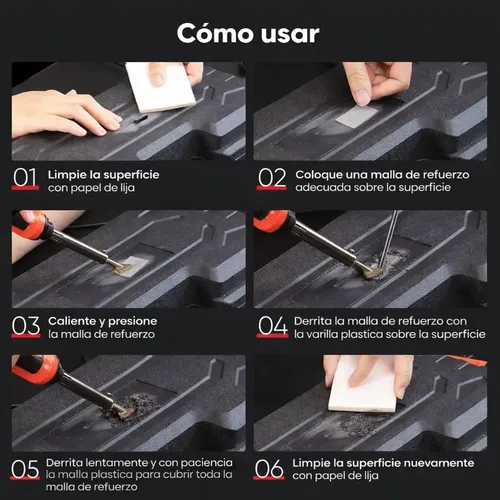 Cómo usar

01 Limpie la superficie con papel de lija

02 Coloque una malla de refuerzo adecuada sobre la superficie

03 Caliente y presione la malla de refuerzo

04 Derrita la malla de refuerzo con la varilla plastica sobre la superficie

05 Derrita lentamente y con paciencia la malla plastica para cubrir toda la malla de refuerzo

06 Limpie la superficie nuevamente con papel de lija