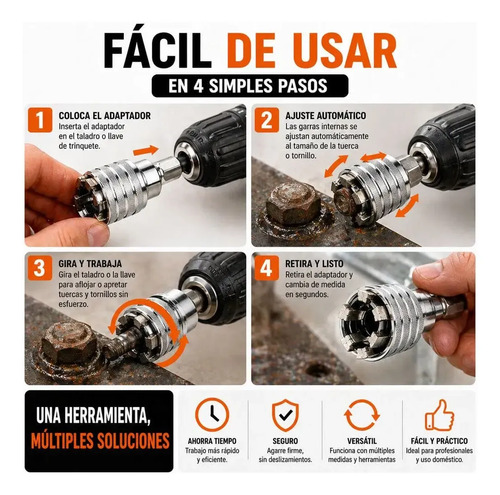 FÁCIL DE USAR

EN 4 SIMPLES PASOS

1 COLOCA EL ADAPTADOR
Inserta el adaptador en el taladro o llave de trinquete.

2 AJUSTE AUTOMÁTICO
Las garras internas se ajustan automáticamente al tamaño de la tuerca o tornillo.

3 GIRA Y TRABAJA
Gira el taladro o la llave para aflojar o apretar tuercas y tornillos sin esfuerzo.

4 RETIRA Y LISTO
Retira el adaptador y cambia de medida en segundos.

UNA HERRAMIENTA, MÚLTIPLES SOLUCIONES

AHORRA TIEMPO
Trabajo más rápido y eficiente.

SEGURO
Agarre firme, sin deslizamientos.

VERSÁTIL
Funciona con múltiples medidas y herramientas

FÁCIL Y PRÁCTICO
Ideal para profesionales y uso doméstico.